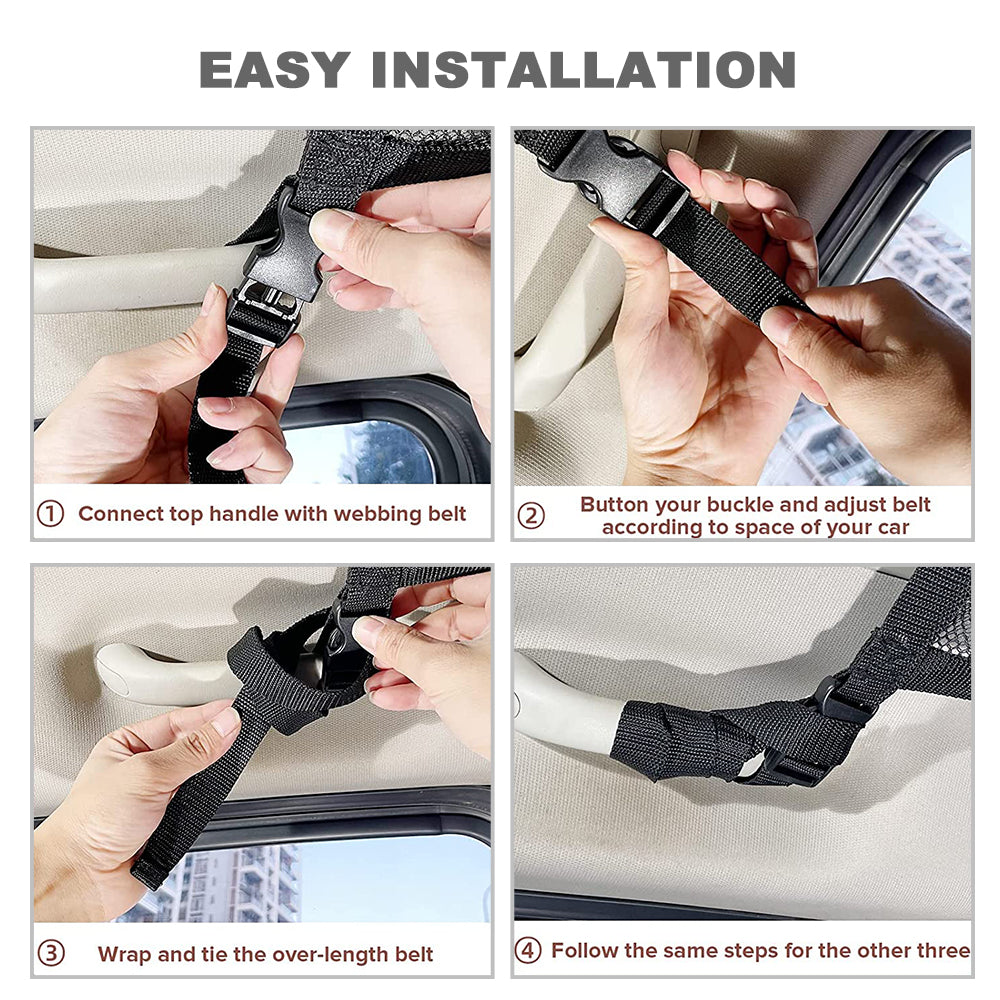 EASY INSTALLATION

① Connect top handle with webbing belt

② Button your buckle and adjust belt according to space of your car

③ Wrap and tie the over-length belt

④ Follow the same steps for the other three